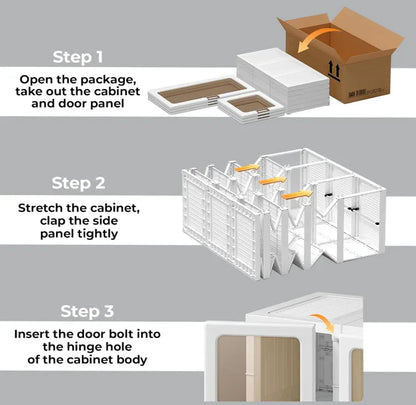 Step 1

Open the package, take out the cabinet and door panel

Step 2

Stretch the cabinet, clap the side panel tightly

Step 3

Insert the door bolt into the hinge hole of the cabinet body